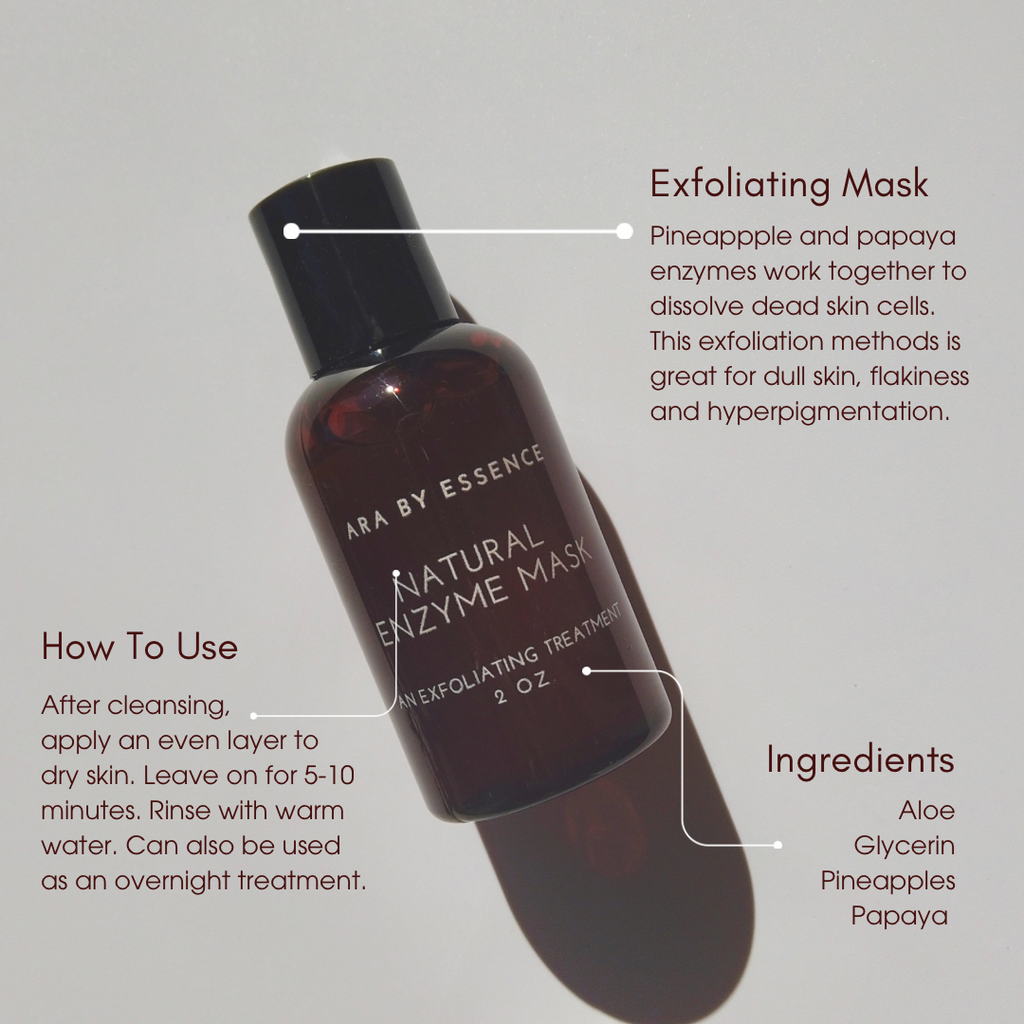 Exfoliating Mask

Pineappple and papaya enzymes work together to dissolve dead skin cells. This exfoliation methods is great for dull skin, flakiness and hyperpigmentation.

ARA BY ESSENCE

NATURAL ENZYME MASK

AN EXFOLIATING TREATMENT
2 OZ

How To Use

After cleansing, apply an even layer to dry skin. Leave on for 5-10 minutes. Rinse with warm water. Can also be used as an overnight treatment.

Ingredients

Aloe
Glycerin
Pineapples
Papaya