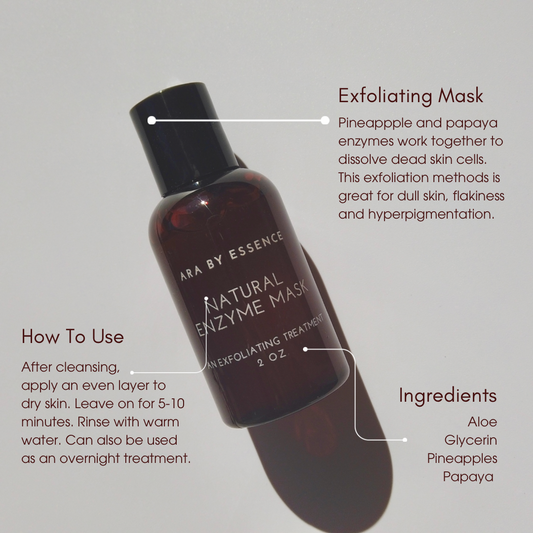 Exfoliating Mask

Pineappple and papaya enzymes work together to dissolve dead skin cells. This exfoliation methods is great for dull skin, flakiness and hyperpigmentation.

ARA BY ESSENCE

NATURAL ENZYME MASK

AN EXFOLIATING TREATMENT
2 OZ

How To Use

After cleansing, apply an even layer to dry skin. Leave on for 5-10 minutes. Rinse with warm water. Can also be used as an overnight treatment.

Ingredients

Aloe
Glycerin
Pineapples
Papaya